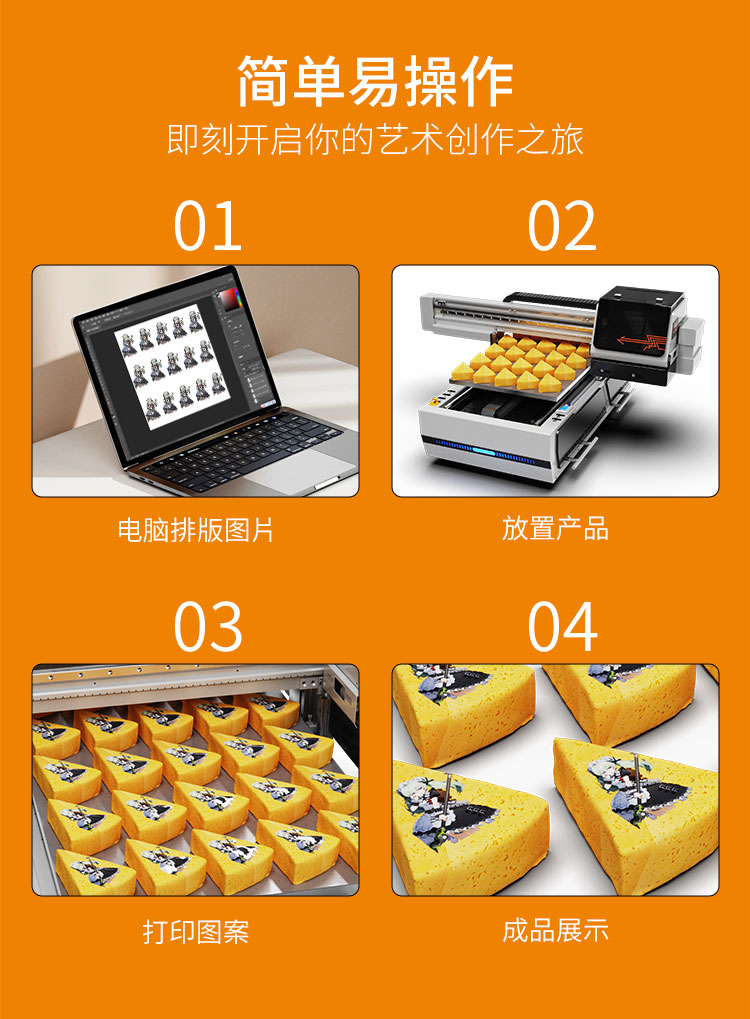 简单易操作
即刻开启你的艺术创作之旅

01
电脑排版图片

02
放置产品

03
打印图案

04
成品展示